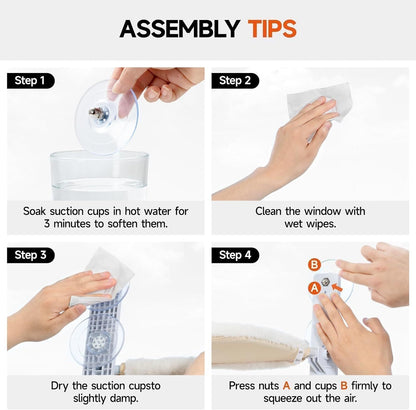 ASSEMBLY TIPS

Step 1

Soak suction cups in hot water for 3 minutes to soften them.

Step 2

Clean the window with wet wipes.

Step 3

Dry the suction cupsto slightly damp.

Step 4

B

A

Press nuts A and cups B firmly to squeeze out the air.