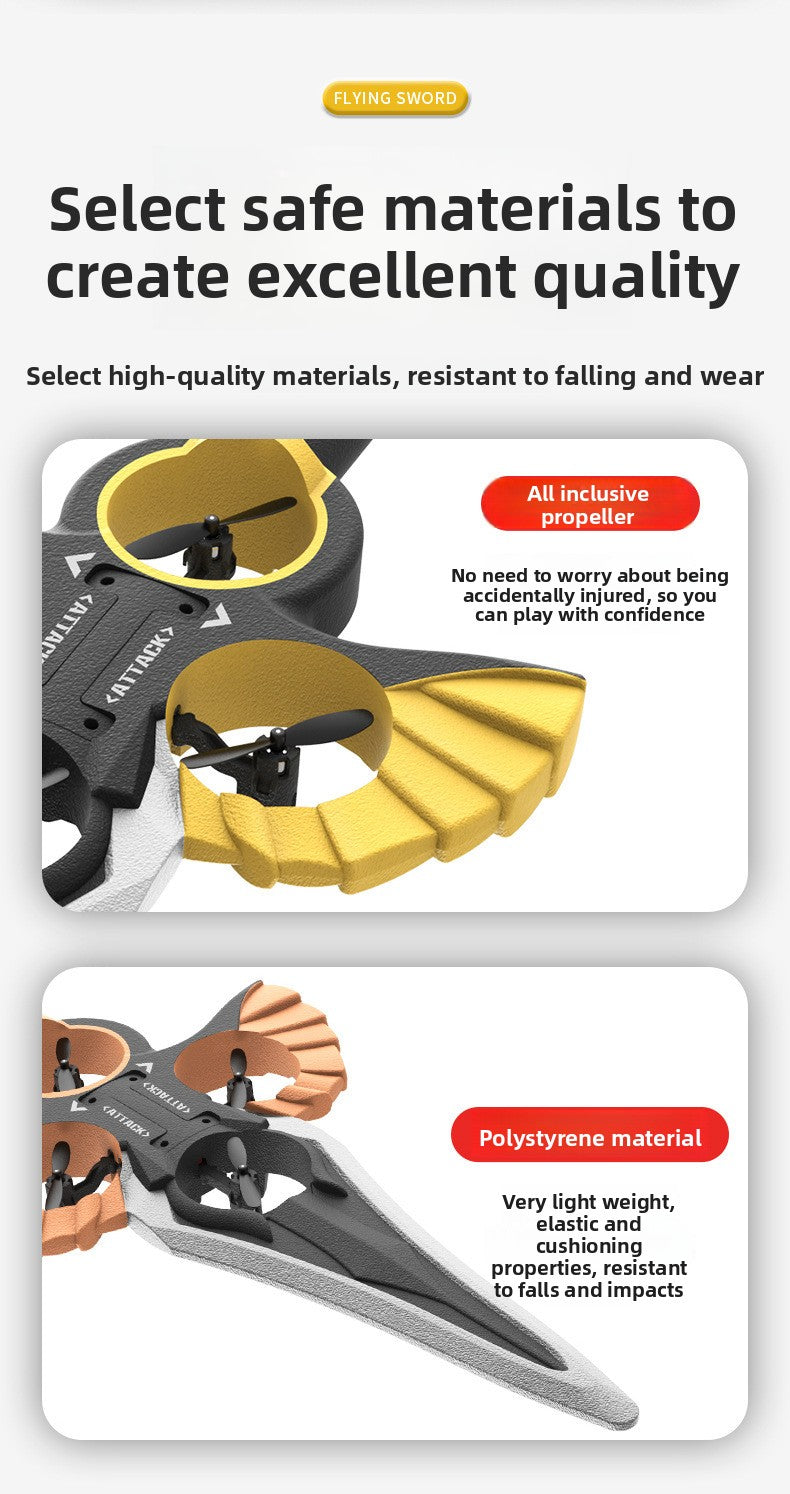 FLYING SWORD

Select safe materials to create excellent quality

Select high-quality materials, resistant to falling and wear

<ATTACK>

<ATTACK>

All inclusive propeller

No need to worry about being accidentally injured, so you can play with confidence

<ATTACK>

<ATTACK>

Polystyrene material

Very light weight, elastic and cushioning properties, resistant to falls and impacts