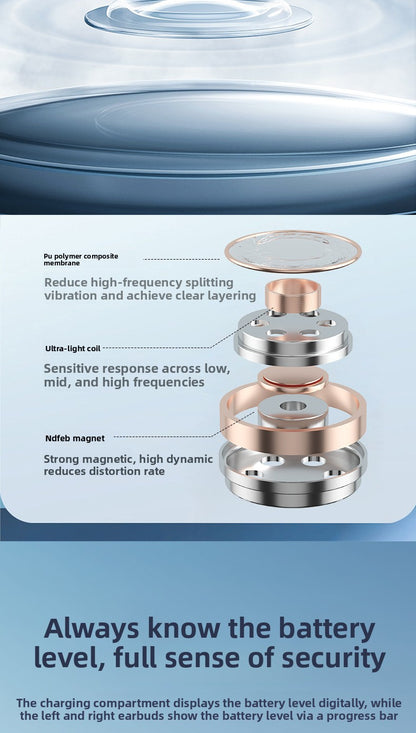 Pu polymer composite membrane

Reduce high-frequency splitting vibration and achieve clear layering

Ultra-light coil

Sensitive response across low, mid, and high frequencies

Ndfeb magnet

Strong magnetic, high dynamic reduces distortion rate

Always know the battery level, full sense of security

The charging compartment displays the battery level digitally, while the left and right earbuds show the battery level via a progress bar