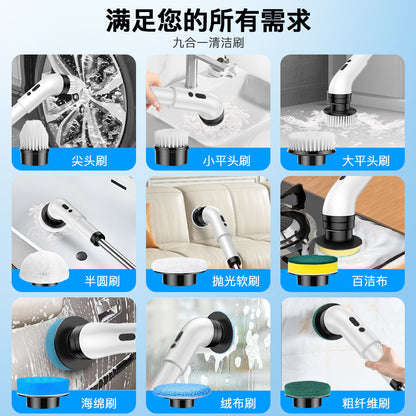 满足您的所有需求

九合一清洁刷

尖头刷

小平头刷

大平头刷

半圆刷

抛光软刷

百洁布

海绵刷

绒布刷

粗纤维刷