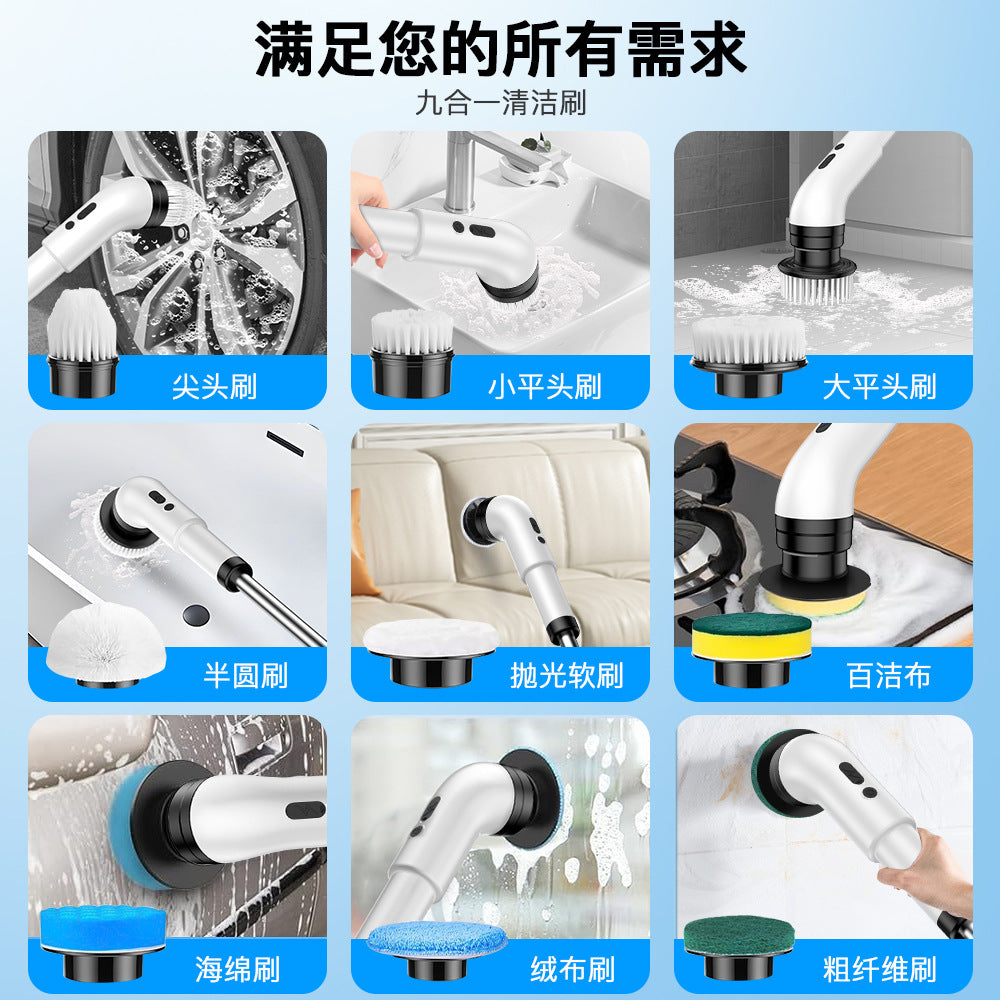 满足您的所有需求

九合一清洁刷

尖头刷

小平头刷

大平头刷

半圆刷

抛光软刷

百洁布

海绵刷

绒布刷

粗纤维刷