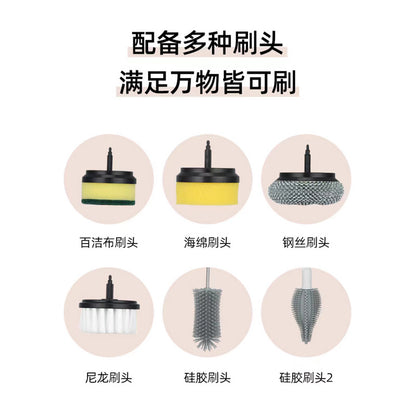 配备多种刷头
满足万物皆可刷

百洁布刷头

海绵刷头

钢丝刷头

尼龙刷头

硅胶刷头

硅胶刷头2