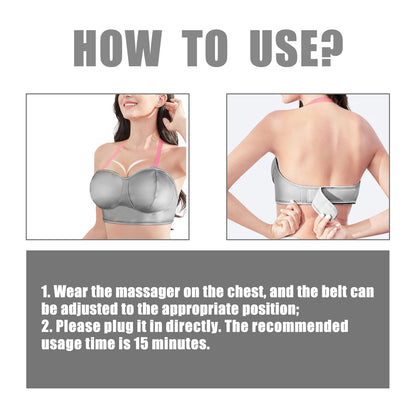 HOW TO USE?

1. Wear the massager on the chest, and the belt can be adjusted to the appropriate position;
2. Please plug it in directly. The recommended usage time is 15 minutes.