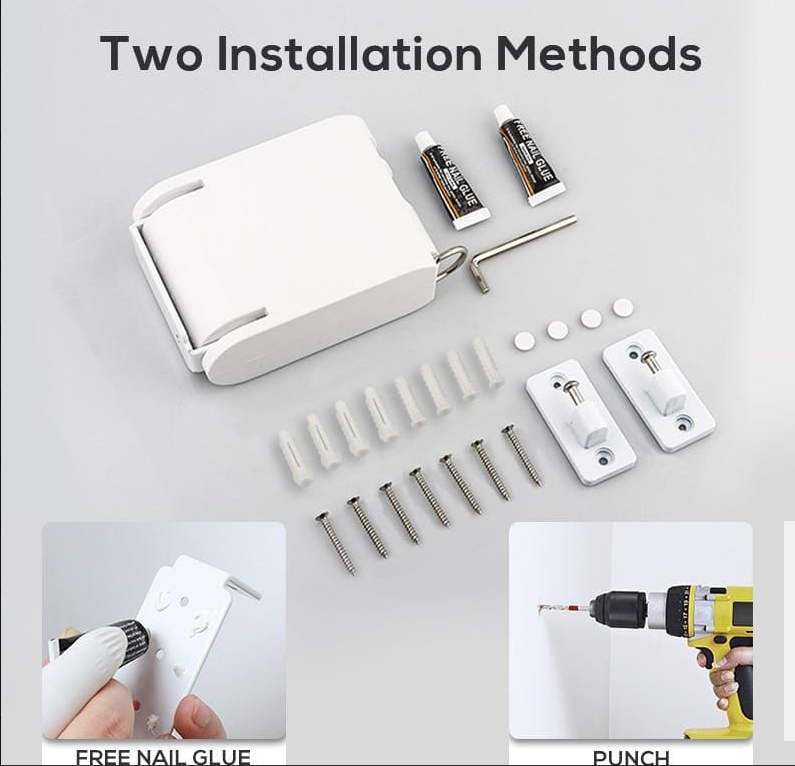 Two Installation Methods

FREE NAIL GLUE

FREE NAIL GLUE

FREE NAIL GLUE

PUNCH