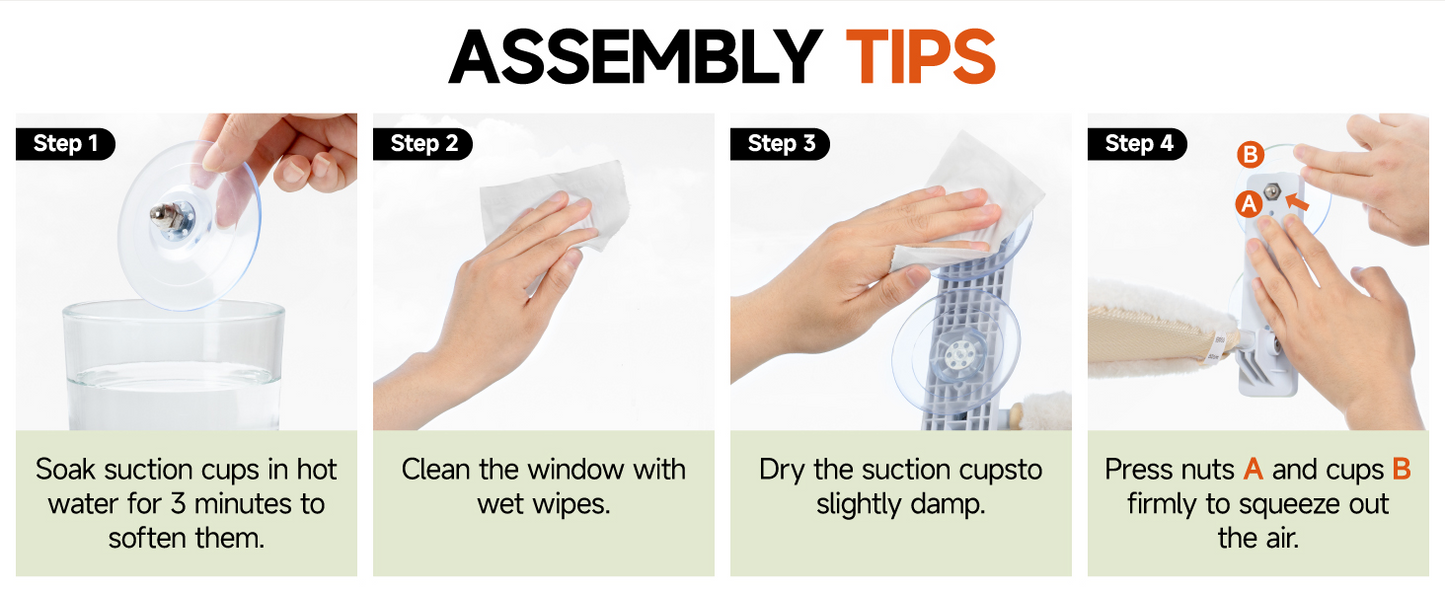 ASSEMBLY TIPS

Step 1

Soak suction cups in hot water for 3 minutes to soften them.

Step 2

Clean the window with wet wipes.

Step 3

Dry the suction cupsto slightly damp.

Step 4

B

A

Press nuts A and cups B firmly to squeeze out the air.