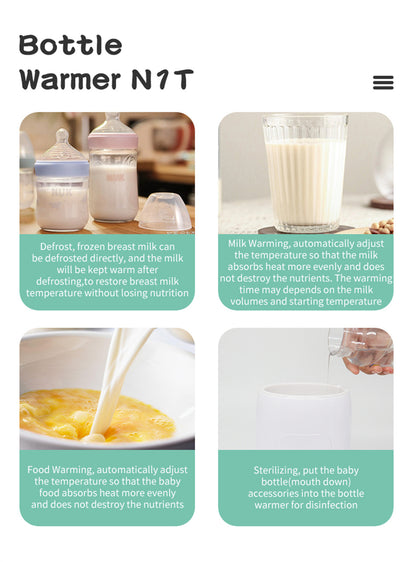 Bottle Warmer N1T

Defrost, frozen breast milk can be defrosted directly, and the milk will be kept warm after defrosting,to restore breast milk temperature without losing nutrition

Milk Warming, automatically adjust the temperature so that the milk absorbs heat more evenly and does not destroy the nutrients. The warming time may depends on the milk volumes and starting temperature

Food Warming, automatically adjust the temperature so that the baby food absorbs heat more evenly and does not destroy the nutrients

Sterilizing, put the baby bottle(mouth down) accessories into the bottle warmer for disinfection