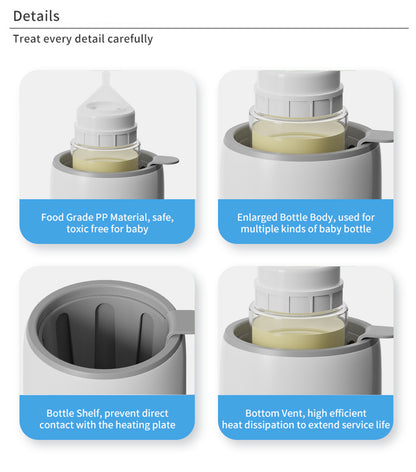 Details

Treat every detail carefully

Food Grade PP Material, safe, toxic free for baby

Enlarged Bottle Body, used for multiple kinds of baby bottle

Bottle Shelf, prevent direct contact with the heating plate

Bottom Vent, high efficient heat dissipation to extend service life