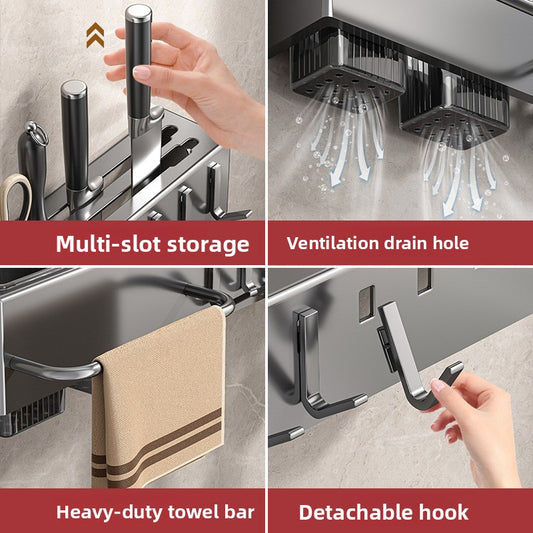 Multi-slot storage

Ventilation drain hole

Heavy-duty towel bar

Detachable hook