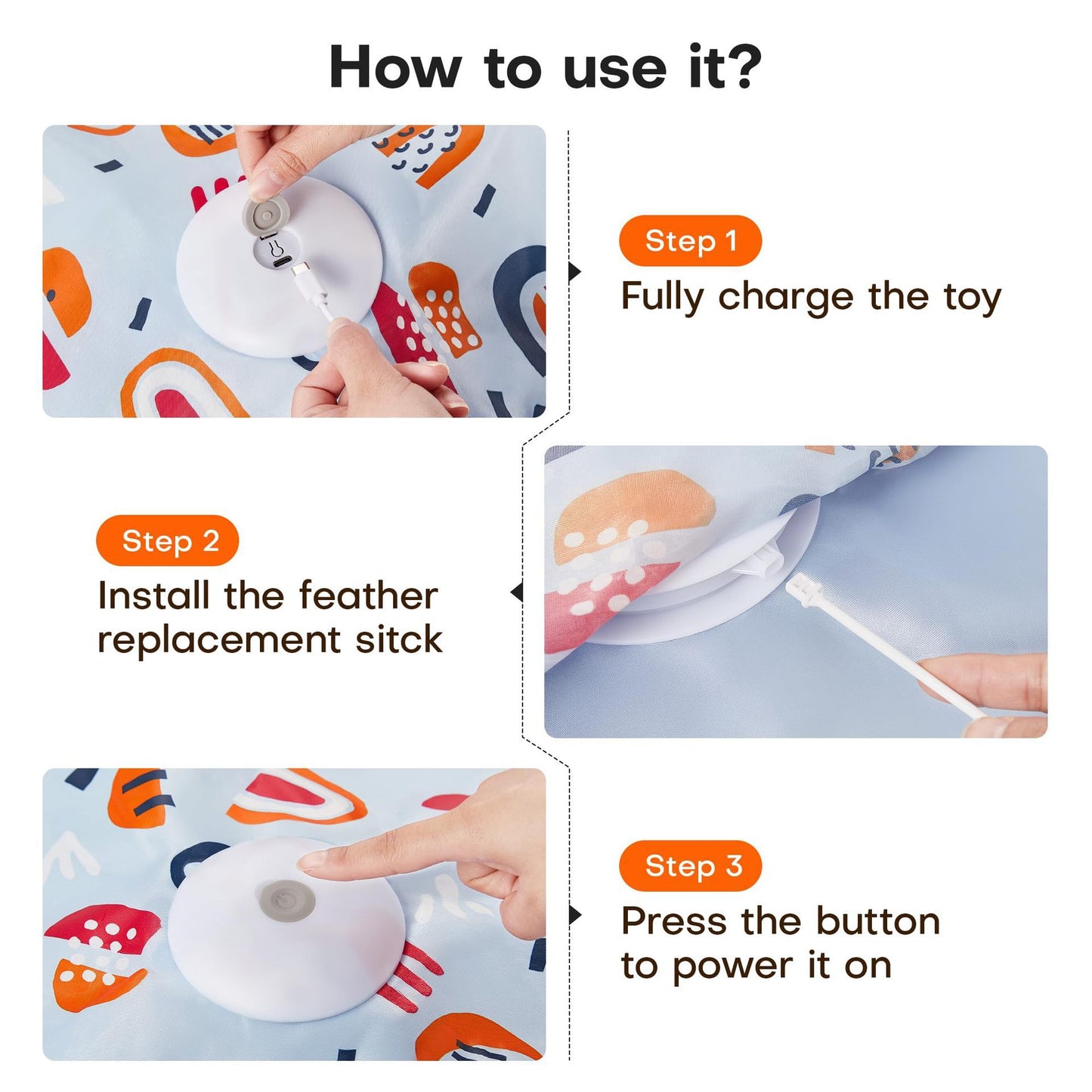 How to use it?

Step 1
Fully charge the toy

Step 2
Install the feather replacement sitck

Step 3
Press the button to power it on