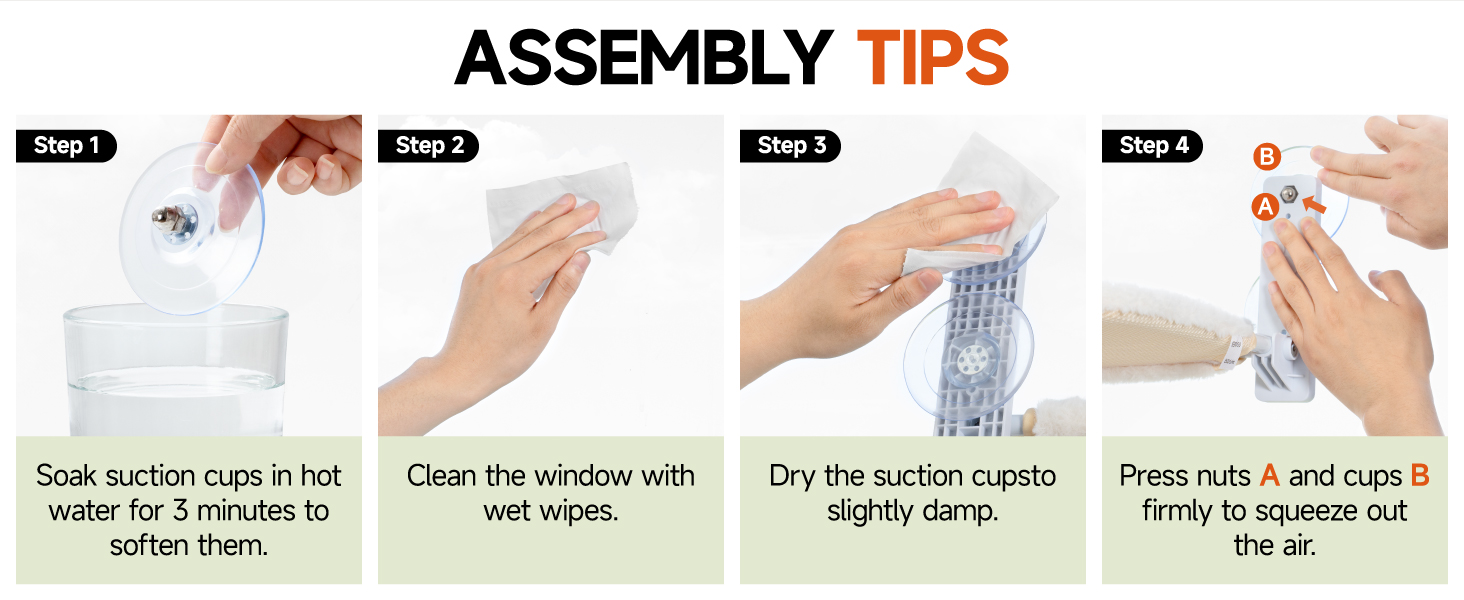 ASSEMBLY TIPS

Step 1

Soak suction cups in hot water for 3 minutes to soften them.

Step 2

Clean the window with wet wipes.

Step 3

Dry the suction cupsto slightly damp.

Step 4

B

A

Press nuts A and cups B firmly to squeeze out the air.